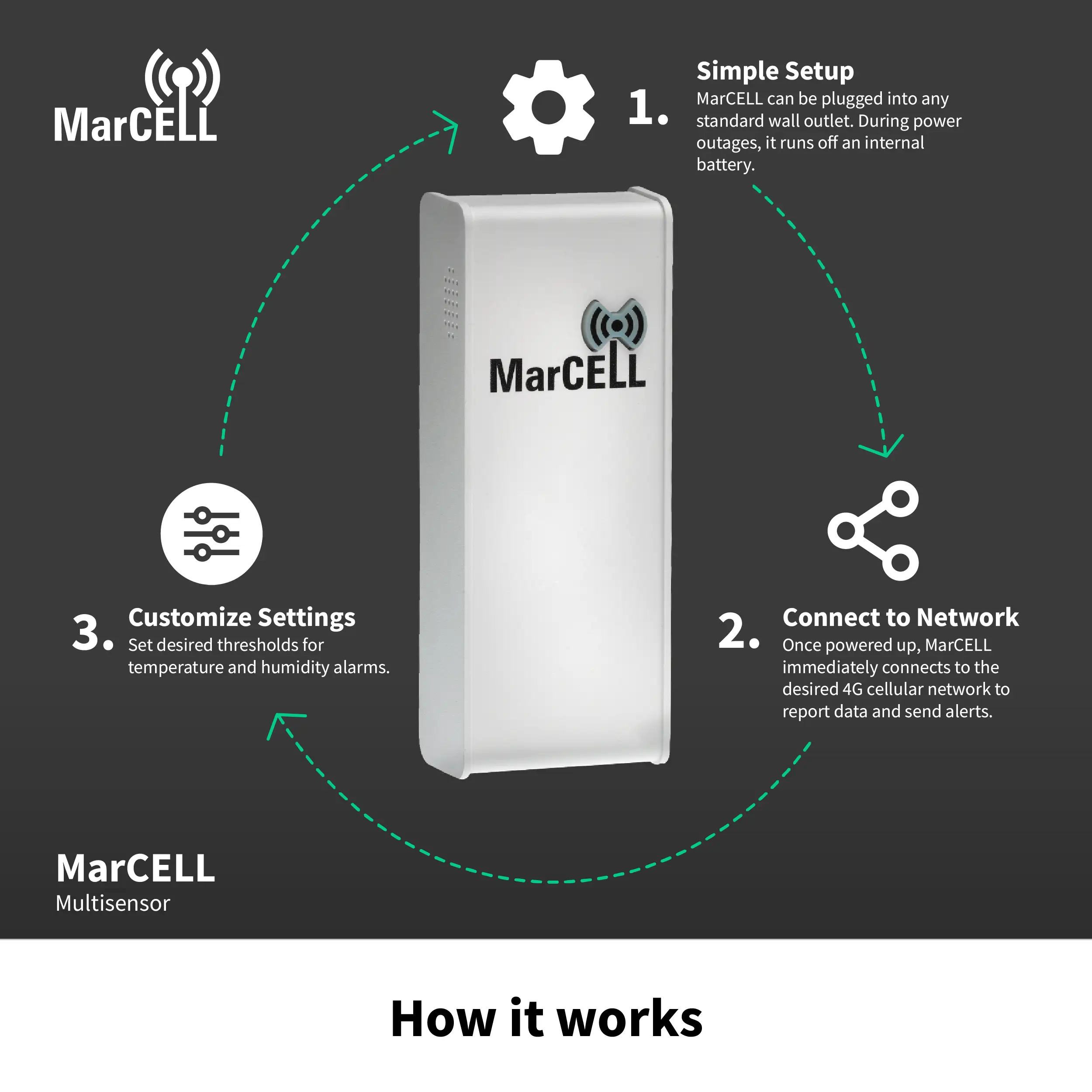 MarCELL

1. Simple Setup
MarCELL can be plugged into any standard wall outlet. During power outages, it runs off an internal battery.

MarCELL

2. Connect to Network
Once powered up, MarCELL immediately connects to the desired 4G cellular network to report data and send alerts.

3. Customize Settings
Set desired thresholds for temperature and humidity alarms.

MarCELL
Multisensor

How it works